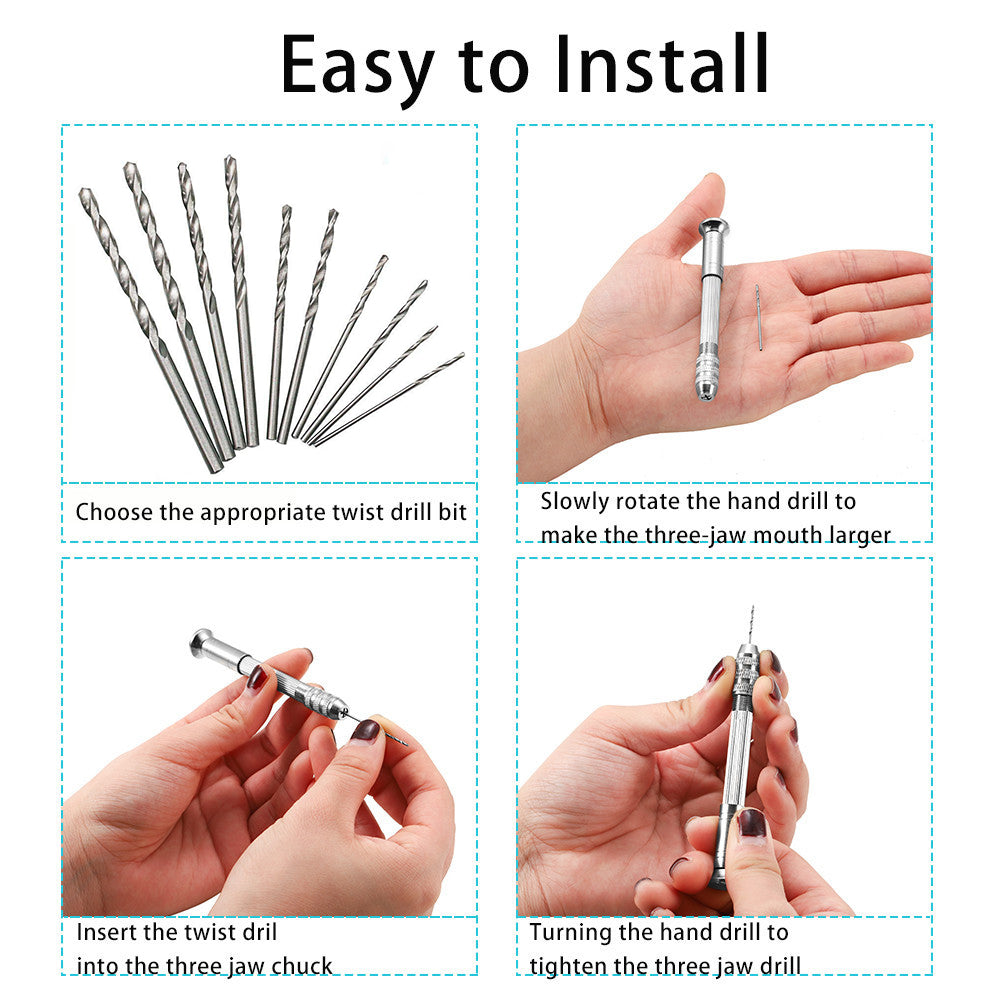 Easy to Install

Choose the appropriate twist drill bit

Slowly rotate the hand drill to make the three-jaw mouth larger

Insert the twist dril into the three jaw chuck

Turning the hand drill to tighten the three jaw drill