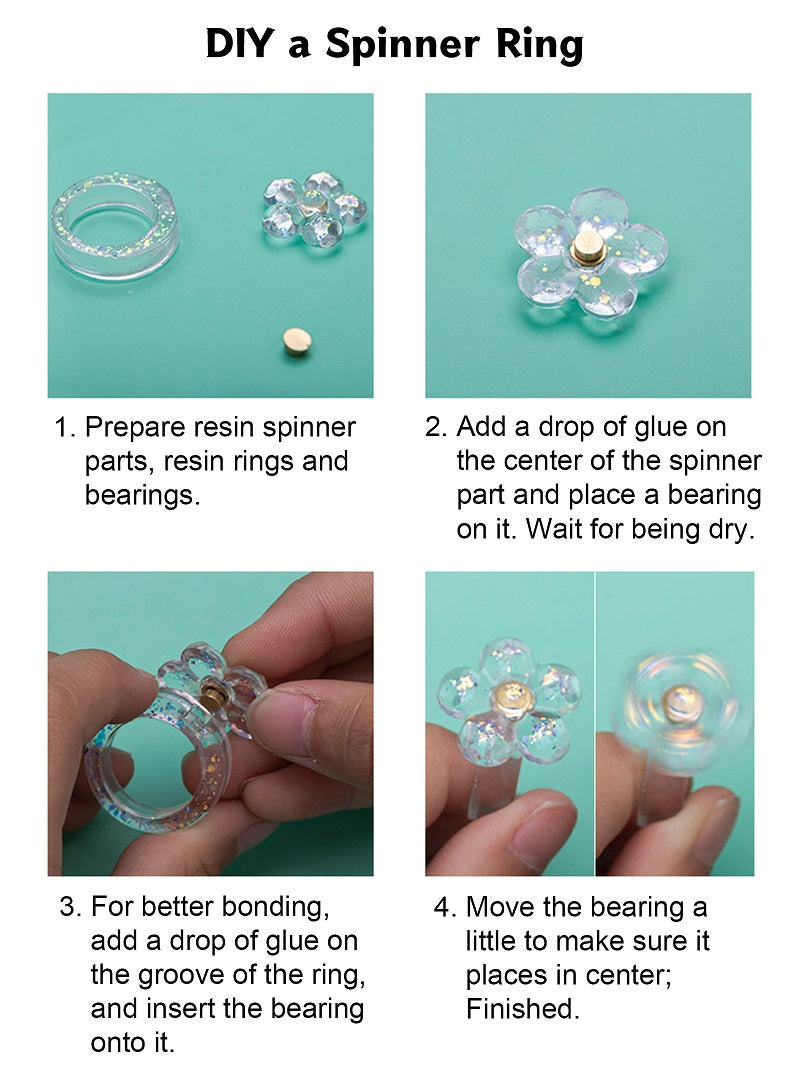 DIY a Spinner Ring

1. Prepare resin spinner parts, resin rings and bearings.

2. Add a drop of glue on the center of the spinner part and place a bearing on it. Wait for being dry.

3. For better bonding, add a drop of glue on the groove of the ring, and insert the bearing onto it.

4. Move the bearing a little to make sure it places in center; Finished.