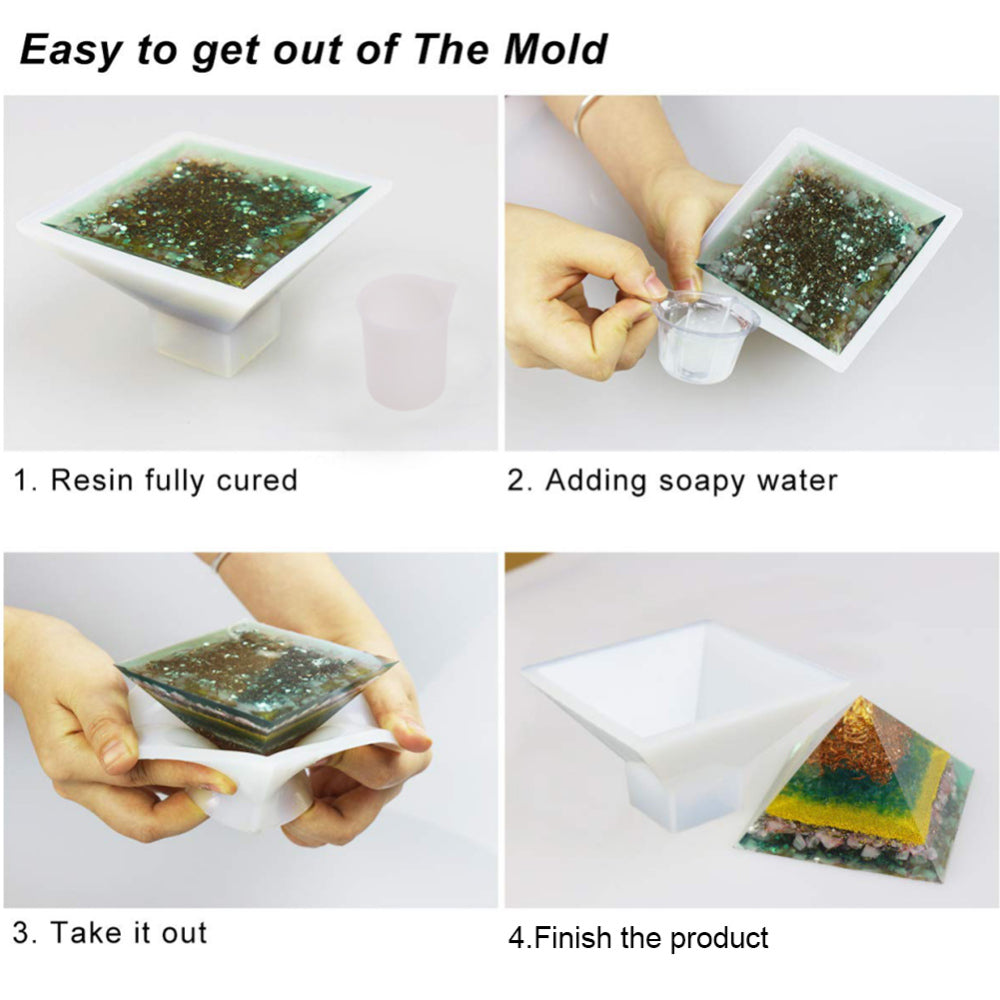 Easy to get out of The Mold

1. Resin fully cured

2. Adding soapy water

3. Take it out

4.Finish the product