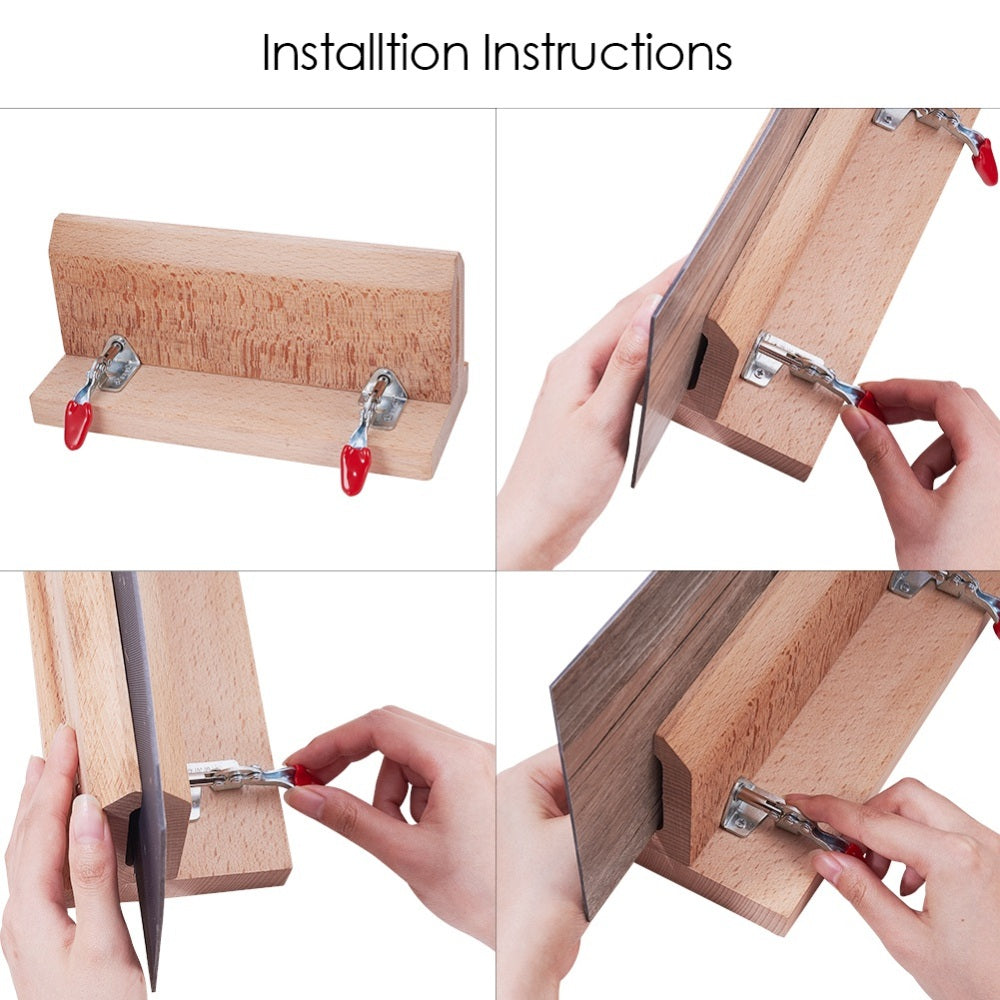 Installtion Instructions