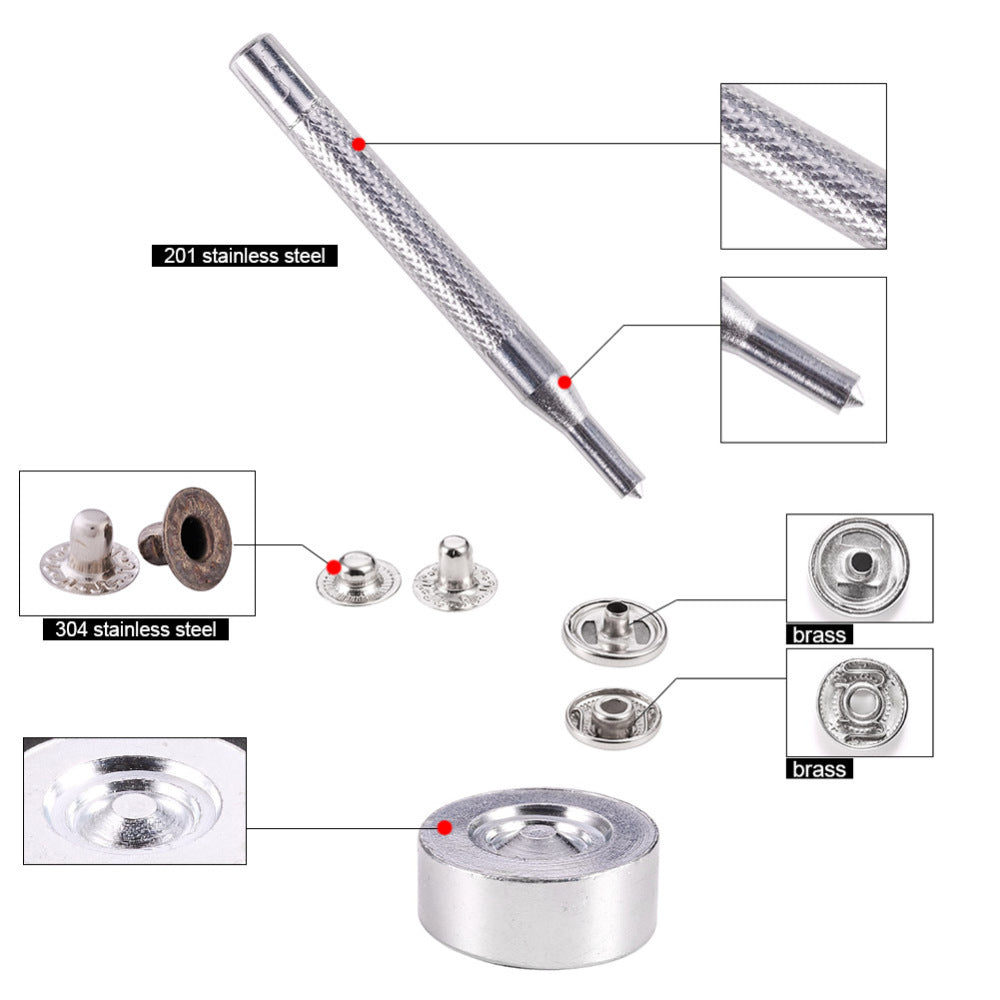 201 stainless steel

304 stainless steel

brass

brass